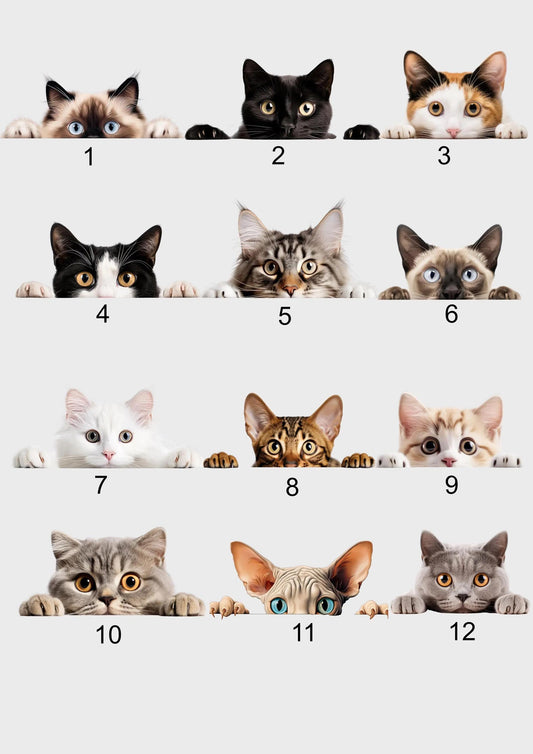 1 2 3

4 5 6

7 8 9

10 11 12