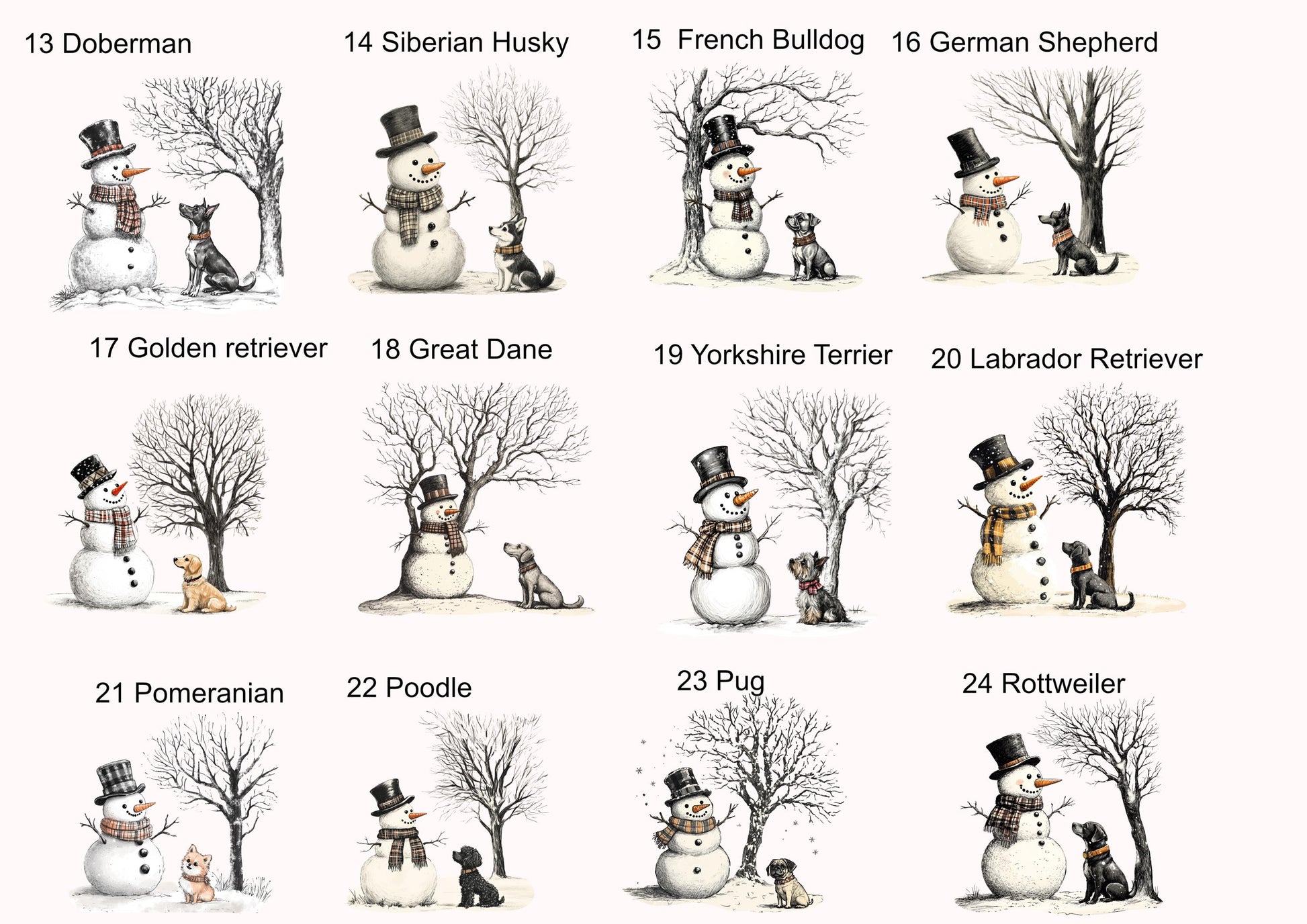 13 Doberman

14 Siberian Husky

15 French Bulldog

16 German Shepherd

17 Golden retriever

18 Great Dane

19 Yorkshire Terrier

20 Labrador Retriever

21 Pomeranian

22 Poodle

23 Pug

24 Rottweiler