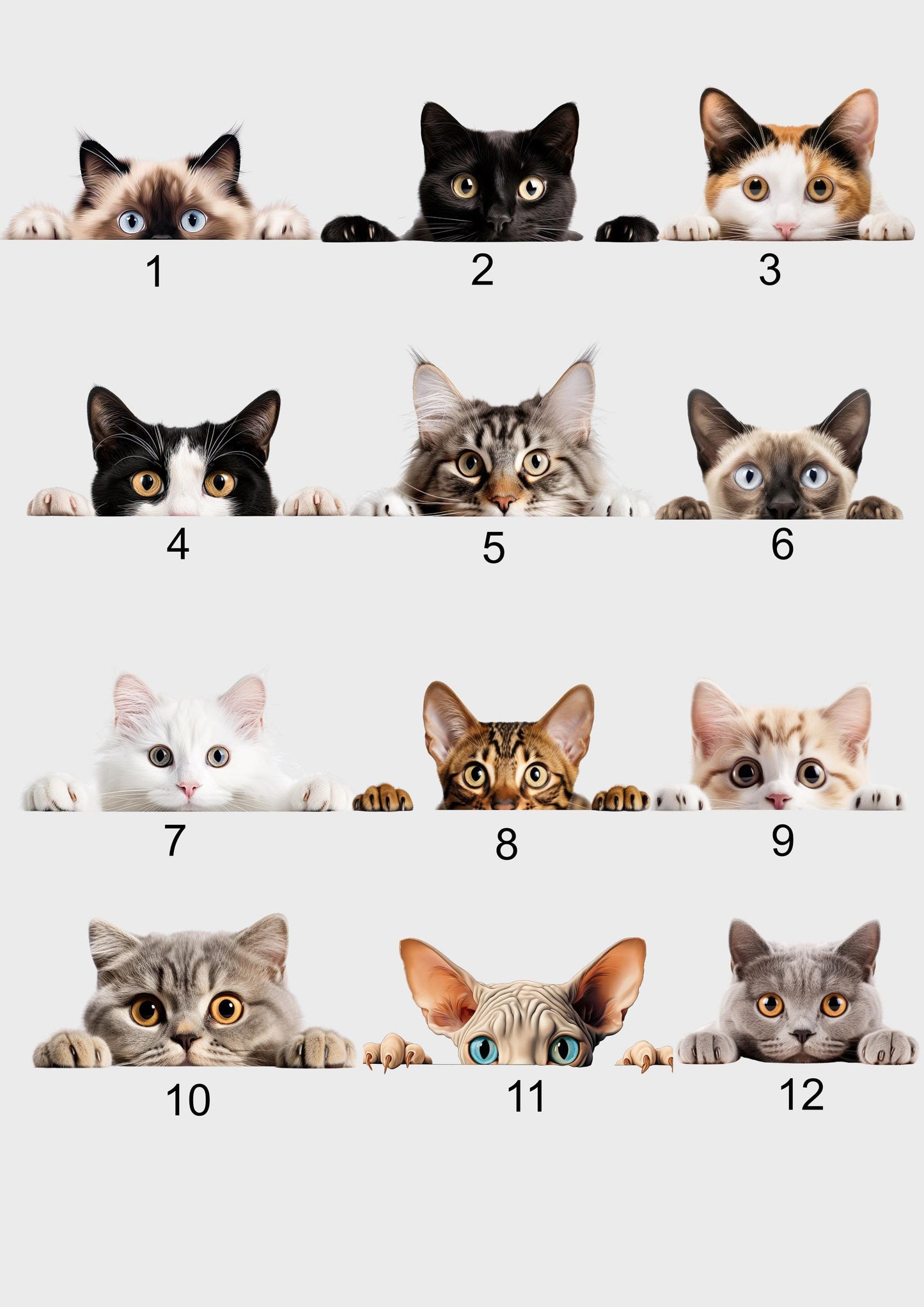 1 2 3

4 5 6

7 8 9

10 11 12